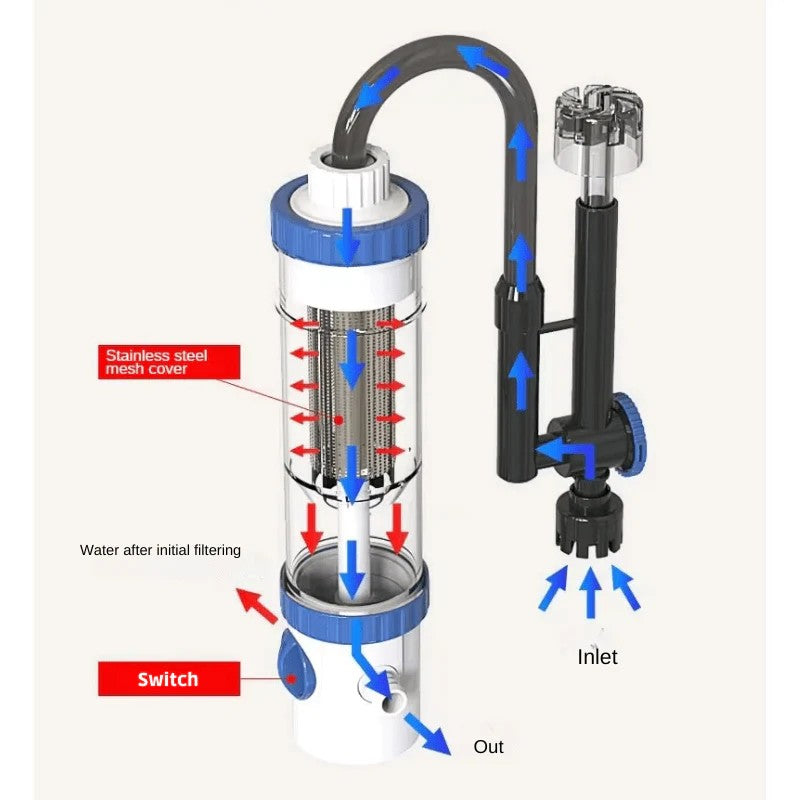 Stainless steel mesh cover

Water after initial filtering

Switch

Inlet

Out