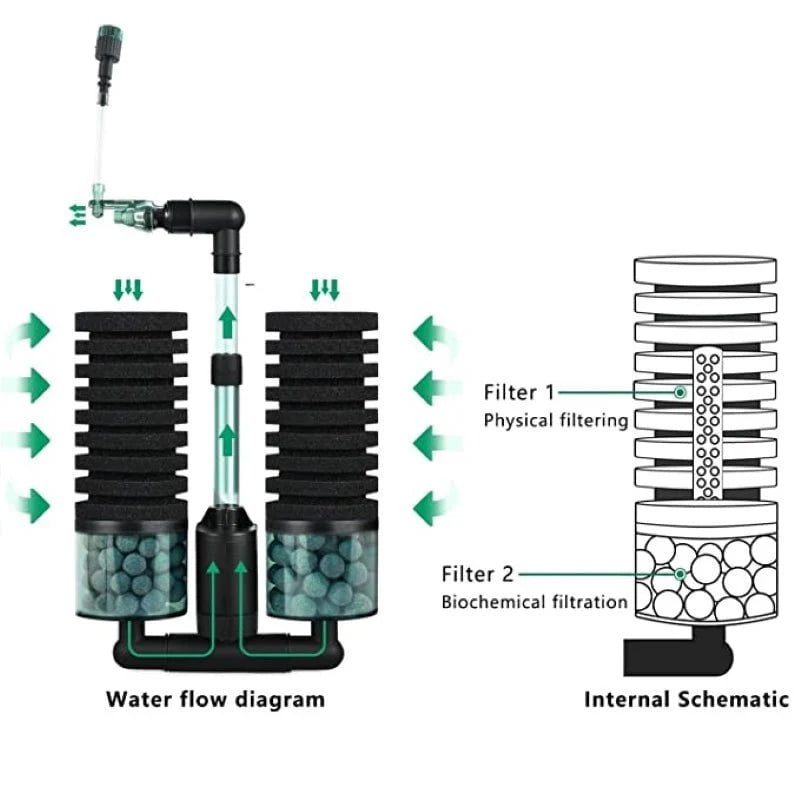 Filter 1
Physical filtering

Filter 2
Biochemical filtration

Water flow diagram

Internal Schematic