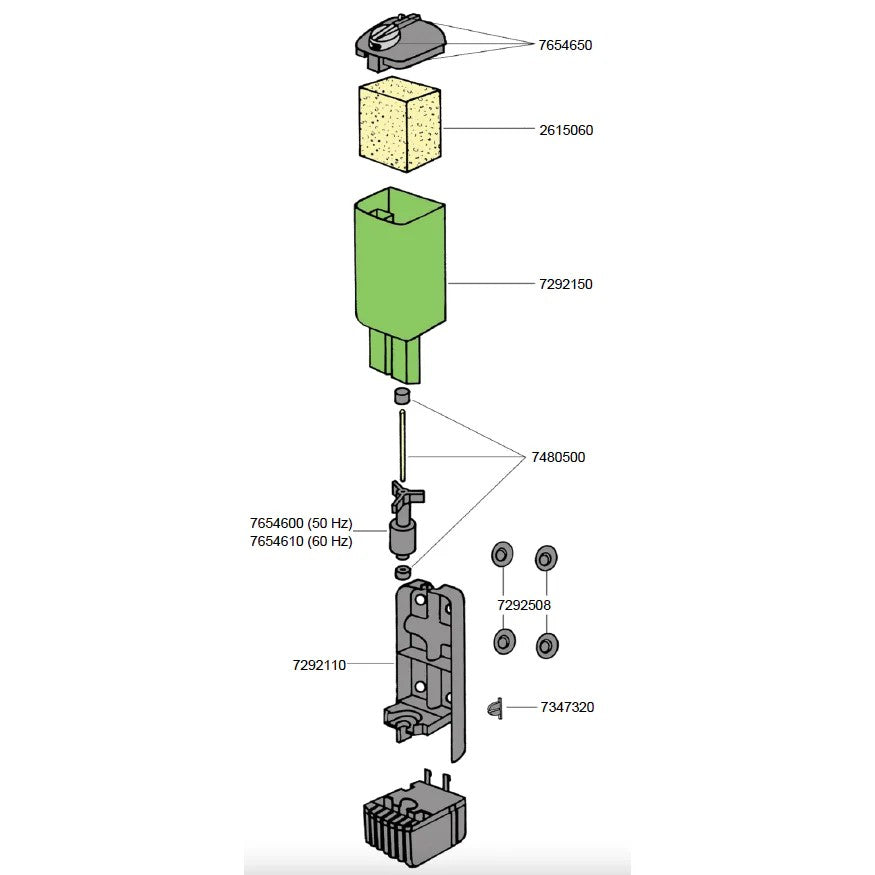 7654650

2615060

7292150

7480500

7654600 (50 Hz)
7654610 (60 Hz)

7292508

7292110

7347320