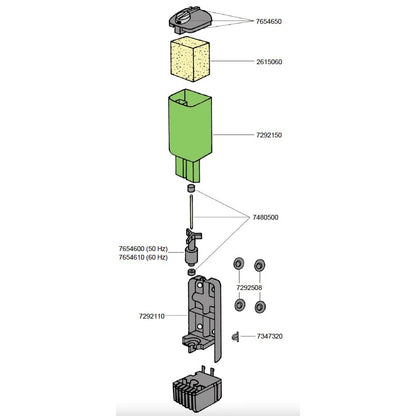 7654650

2615060

7292150

7480500

7654600 (50 Hz)
7654610 (60 Hz)

7292508

7292110

7347320